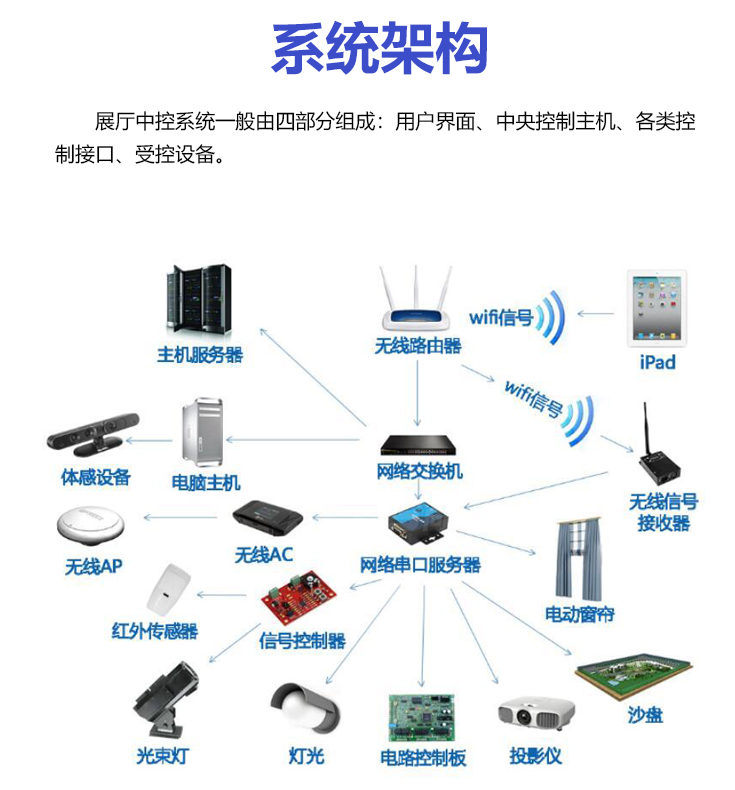 系统架构

展厅中控系统一般由四部分组成：用户界面、中央控制主机、各类控制接口、受控设备。

主机服务器

无线路由器

wifi信号

iPad

wifi信号

体感设备

电脑主机

网络交换机

无线信号接收器

无线AP

无线AC

网络串口服务器

电动窗帘

红外传感器

信号控制器

沙盘

光束灯

灯光

电路控制板

投影仪